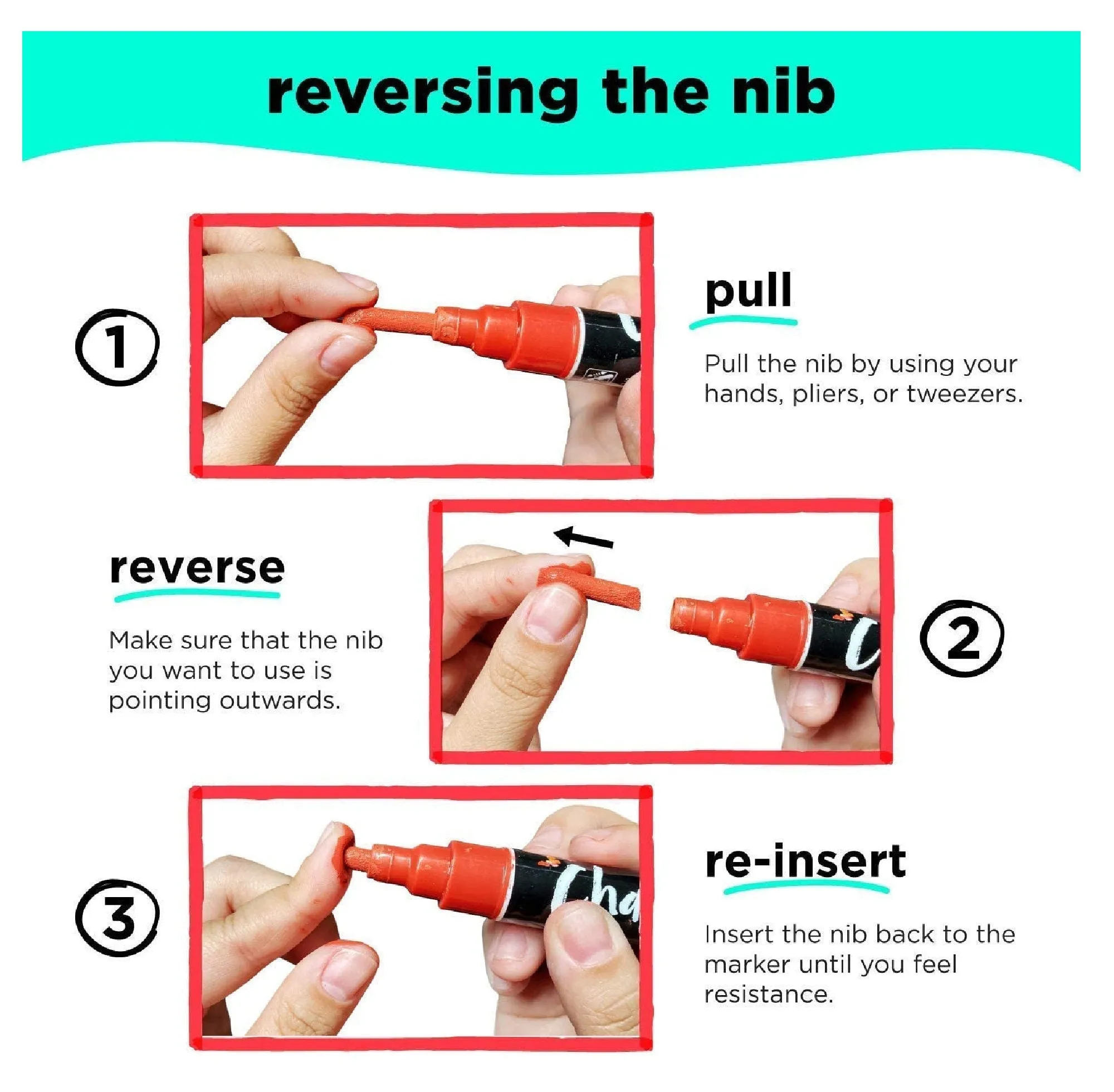 reversing the nib

1

pull

Pull the nib by using your hands, pliers, or tweezers.

reverse

Make sure that the nib you want to use is pointing outwards.

2

3

re-insert

Insert the nib back to the marker until you feel resistance.